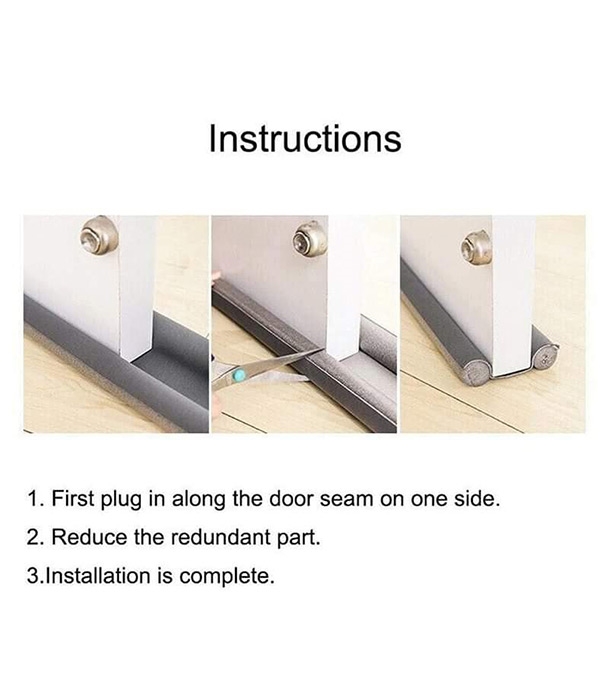 Instructions

1. First plug in along the door seam on one side.

2. Reduce the redundant part.

3.Installation is complete.